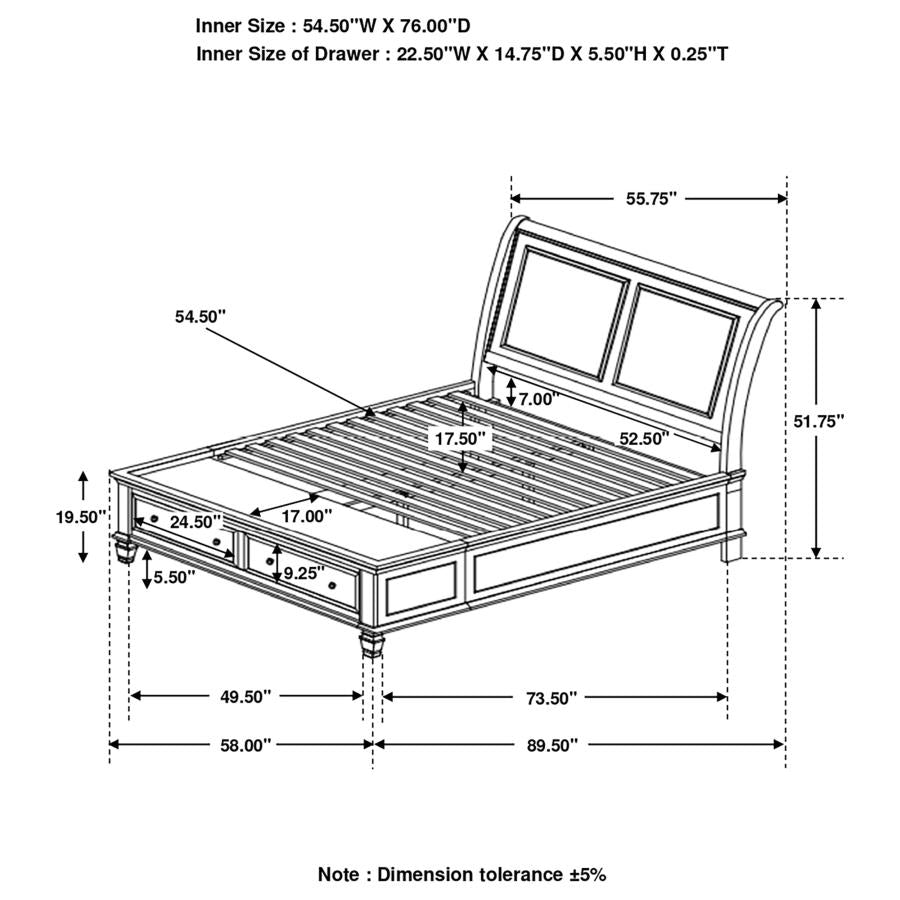 Inner Size : 54.50"W X 76.00"D
Inner Size of Drawer : 22.50"W X 14.75"D X 5.50"H X 0.25"T

55.75"

54.50"

7.00"

17.50"

52.50"

51.75"

19.50"

24.50"

17.00"

5.50"

9.25"

49.50"

73.50"

58.00"

89.50"

Note : Dimension tolerance ±5%