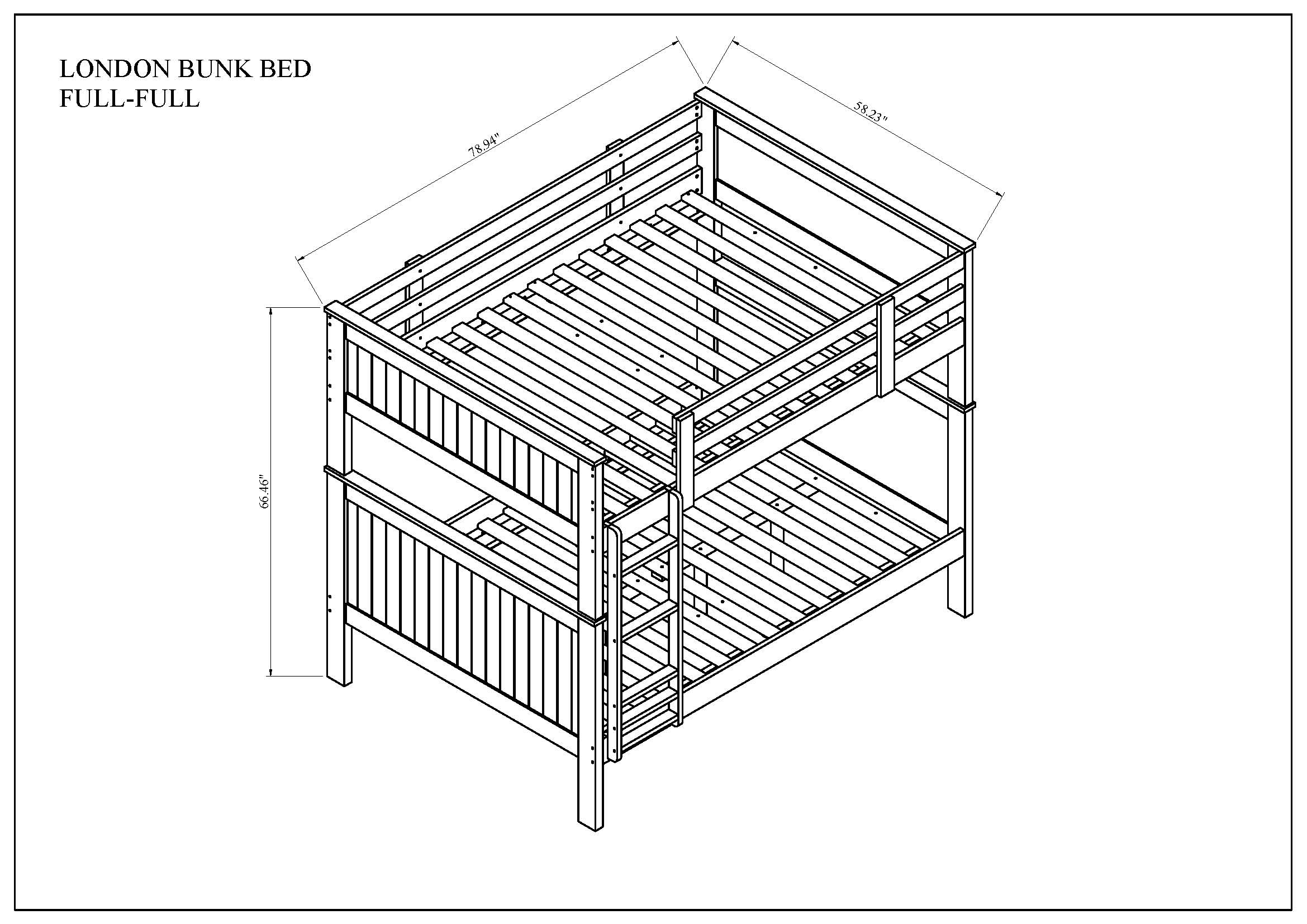 LONDON BUNK BED
FULL-FULL

78.94"

58.23"

66.46"