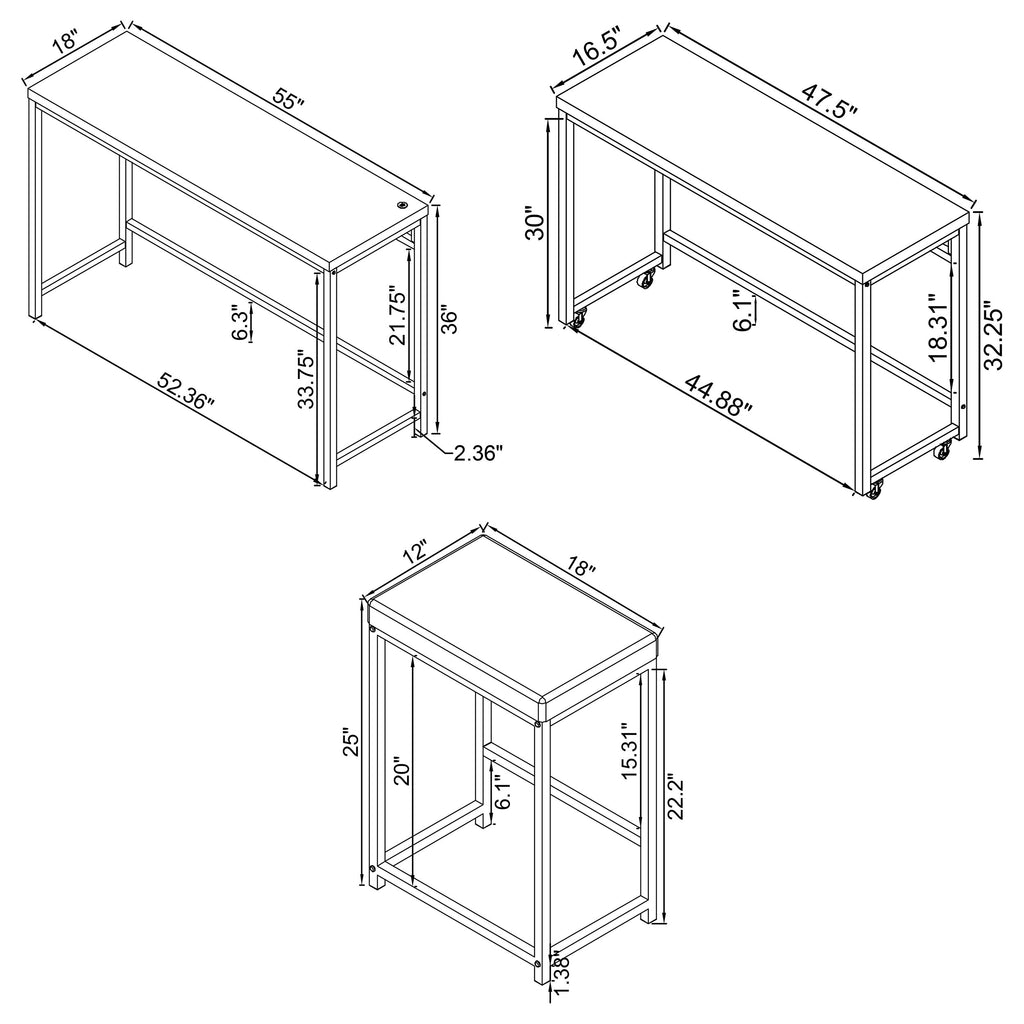 18"
55"
6.3"
21.75"
36"
33.75"
52.36"
2.36"

16.5"
47.5"
30"
6.1"
18.31"
32.25"
44.88"

12"
18"
25"
20"
6.1"
15.31"
22.2"
1.38"