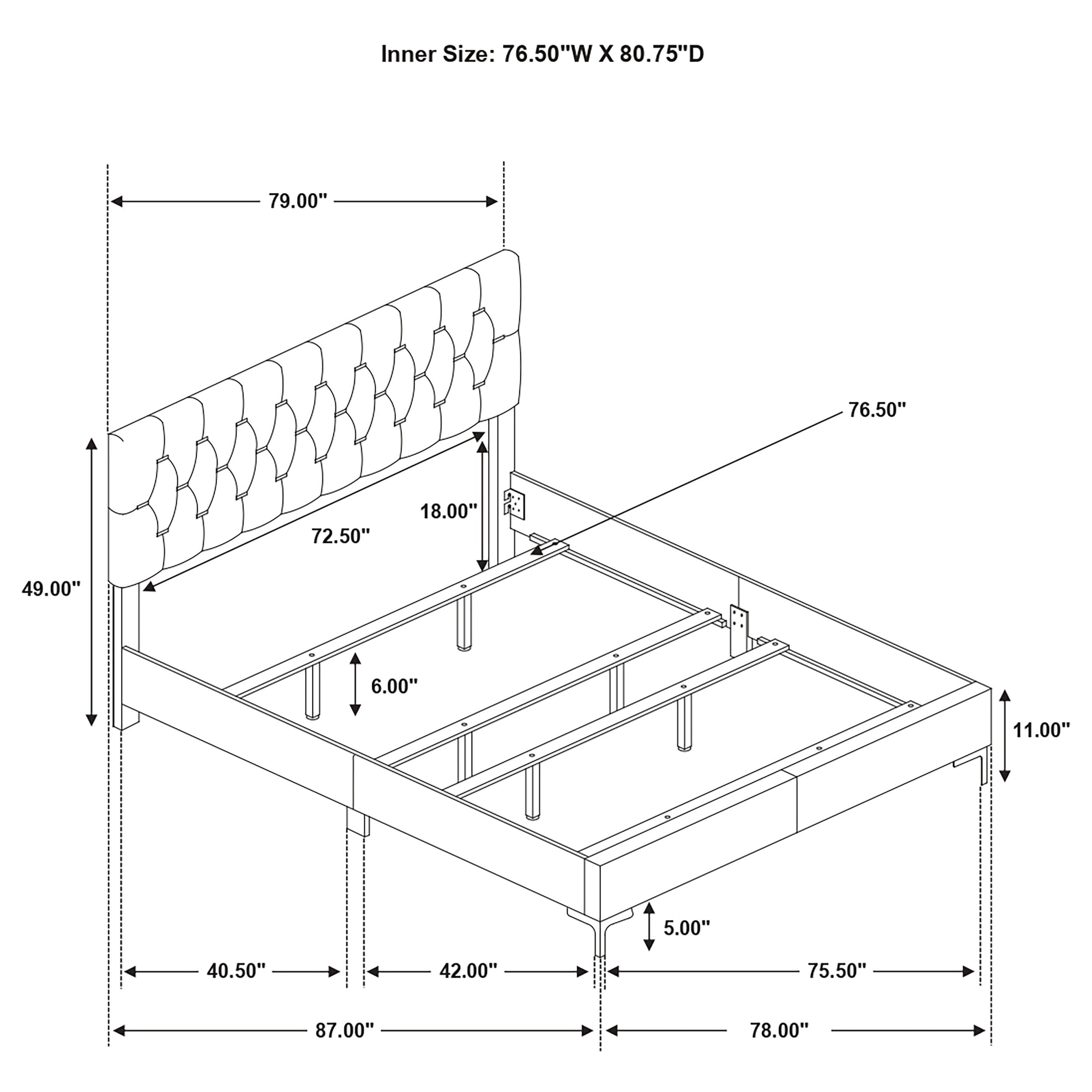 Inner Size: 76.50"W X 80.75"D

79.00"

76.50"

18.00"

72.50"

49.00"

6.00"

11.00"

5.00"

40.50"

42.00"

75.50"

87.00"

78.00"