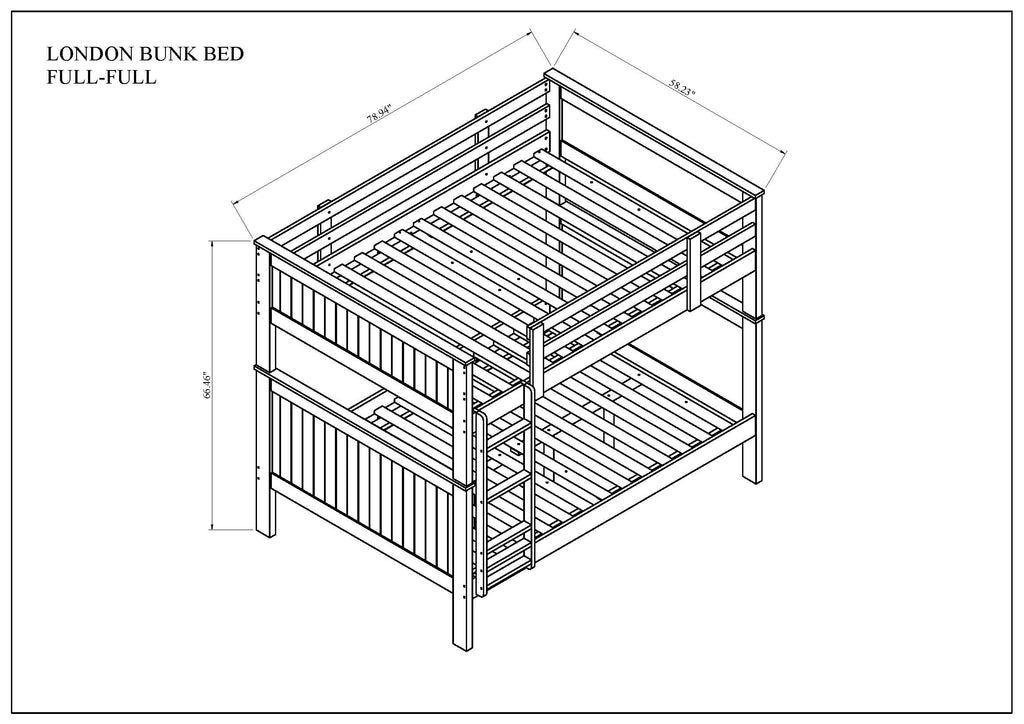 LONDON BUNK BED
FULL-FULL

78.94"

58.23"

66.46"